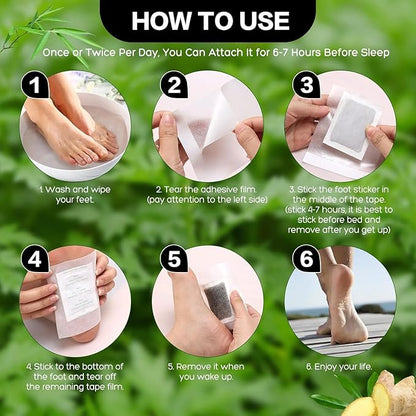 HOW TO USE

Once or Twice Per Day, You Can Attach It for 6-7 Hours Before Sleep

1

1. Wash and wipe your feet.

2

2. Tear the adhesive film. (pay attention to the left side)

3

3. Stick the foot sticker in the middle of the tape. (stick 4-7 hours, it is best to stick before bed and remove after you get up)

4

4. Stick to the bottom of the foot and tear off the remaining tape film.

5

5. Remove it when you wake up.

6

6. Enjoy your life.